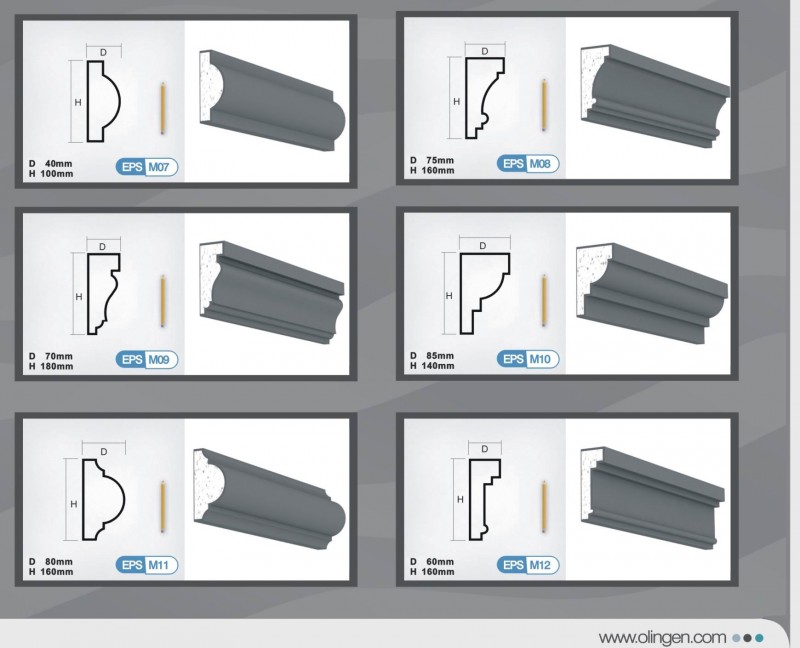 D
H
D 40mm
H 100mm
EPS M07

D
H
D 75mm
H 160mm
EPS M08

D
H
D 70mm
H 180mm
EPS M09

D
H
D 85mm
H 140mm
EPS M10

D
H
D 80mm
H 160mm
EPS M11

D
H
D 60mm
H 160mm
EPS M12

www.olingen.com